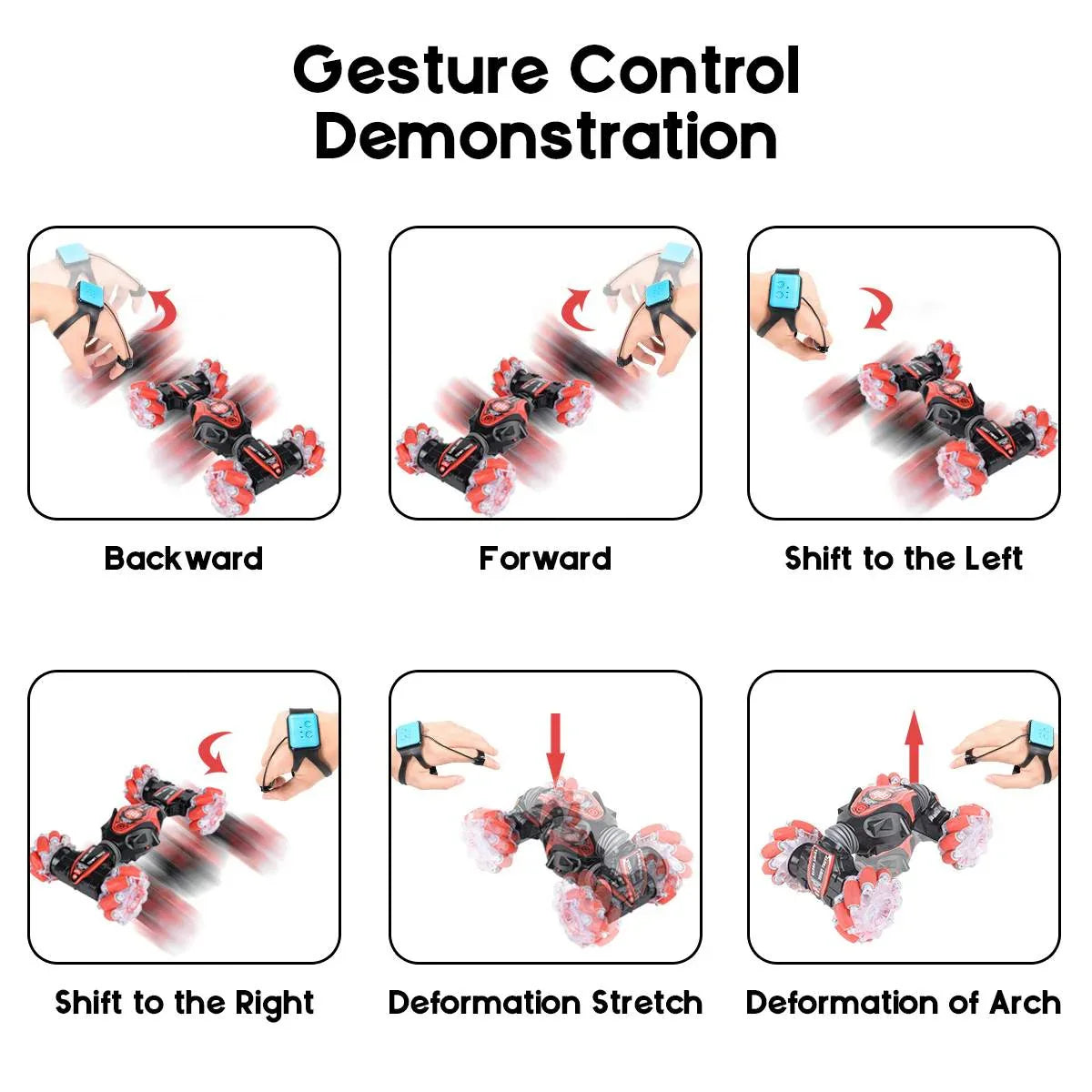 Gesture Control Demonstration

Backward

Forward

Shift to the Left

Shift to the Right

Deformation Stretch

Deformation of Arch