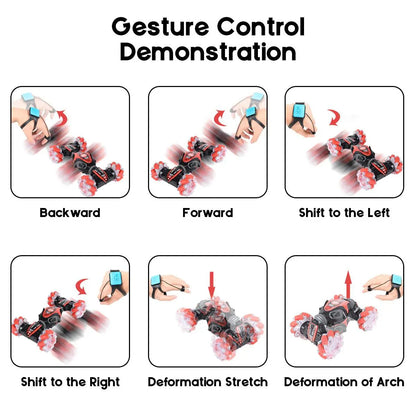 Gesture Control Demonstration

Backward

Forward

Shift to the Left

Shift to the Right

Deformation Stretch

Deformation of Arch